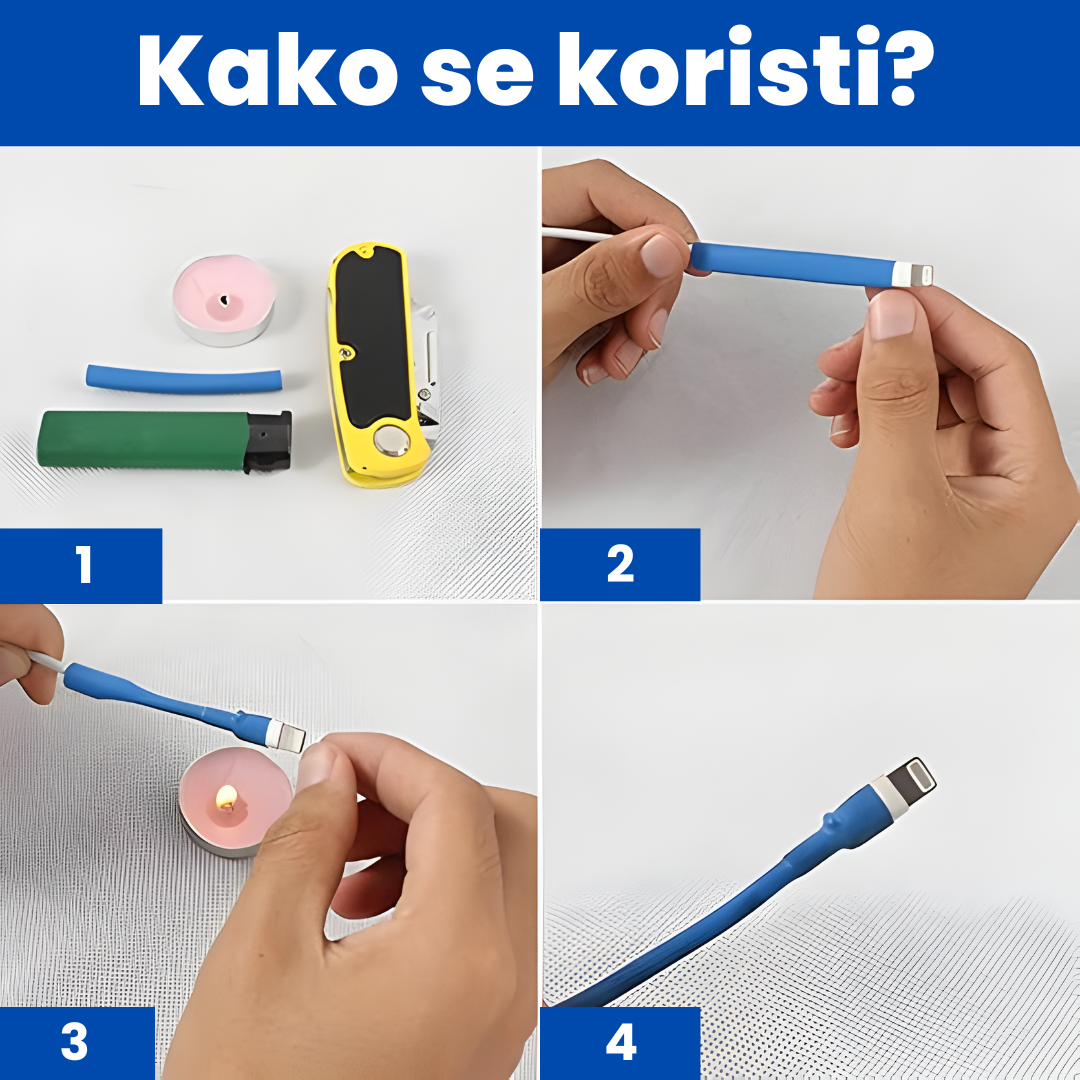 Kako se koristi?

1

2

3

4