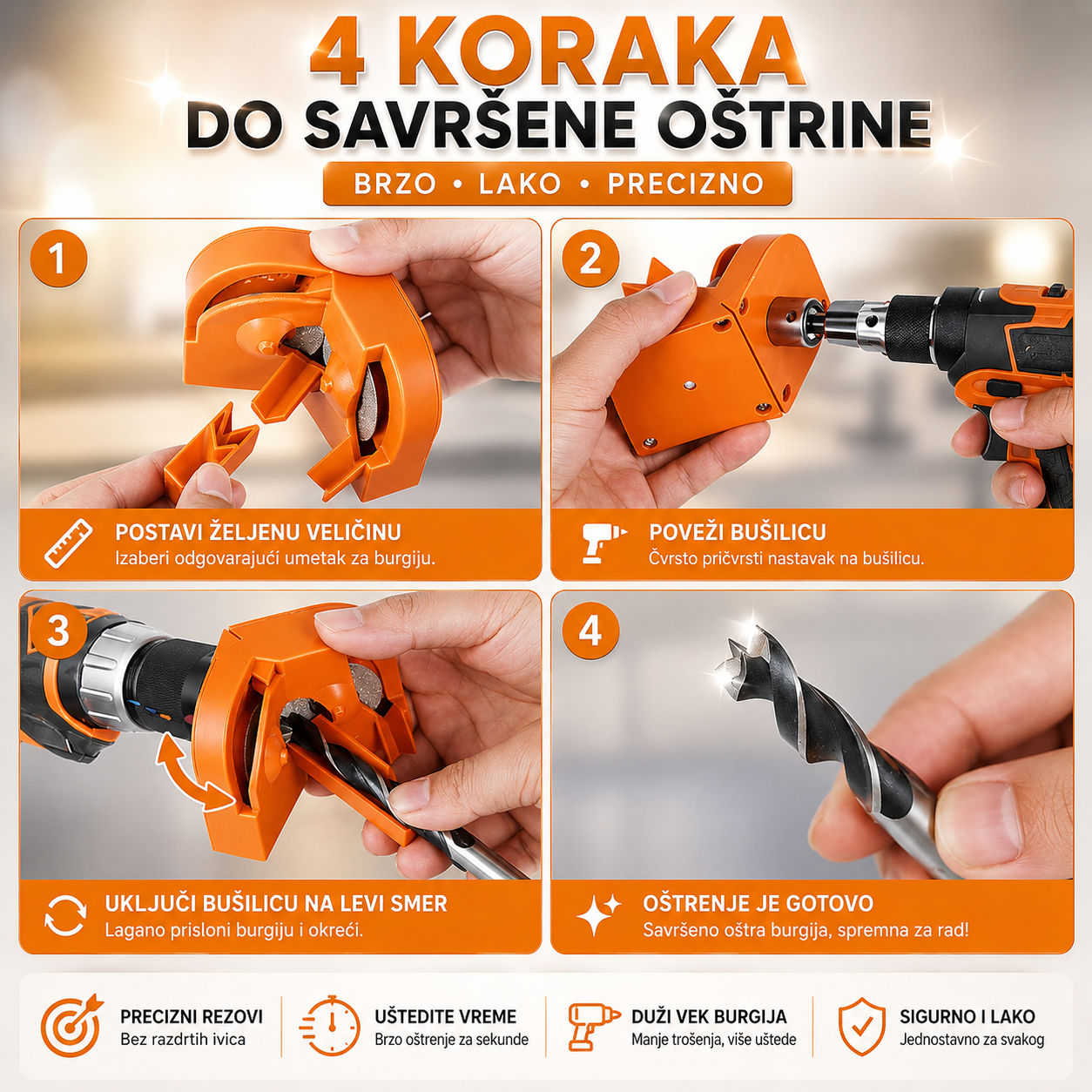 4 KORAKA
DO SAVRŠENE OŠTRINE
BRZO • LAKO • PRECIZNO

1
POSTAVI ŽELJENU VELIČINU
Izaberi odgovarajući umetak za burgiju.

2
POVEŽI BUŠILICU
Čvrsto pričvrsti nastavak na bušilicu.

3
UKLJUČI BUŠILICU NA LEVI SMER
Lagano prisloni burgiju i okreći.

4
OŠTRENJE JE GOTOVO
Savršeno oštra burgija, spremna za rad!

PRECIZNI REZOVI
Bez razdrtih ivica

UŠTEDITE VREME
Brzo oštrenje za sekunde

DUŽI VEK BURGIJA
Manje trošenja, više uštede

SIGURNO I LAKO
Jednostavno za svakog